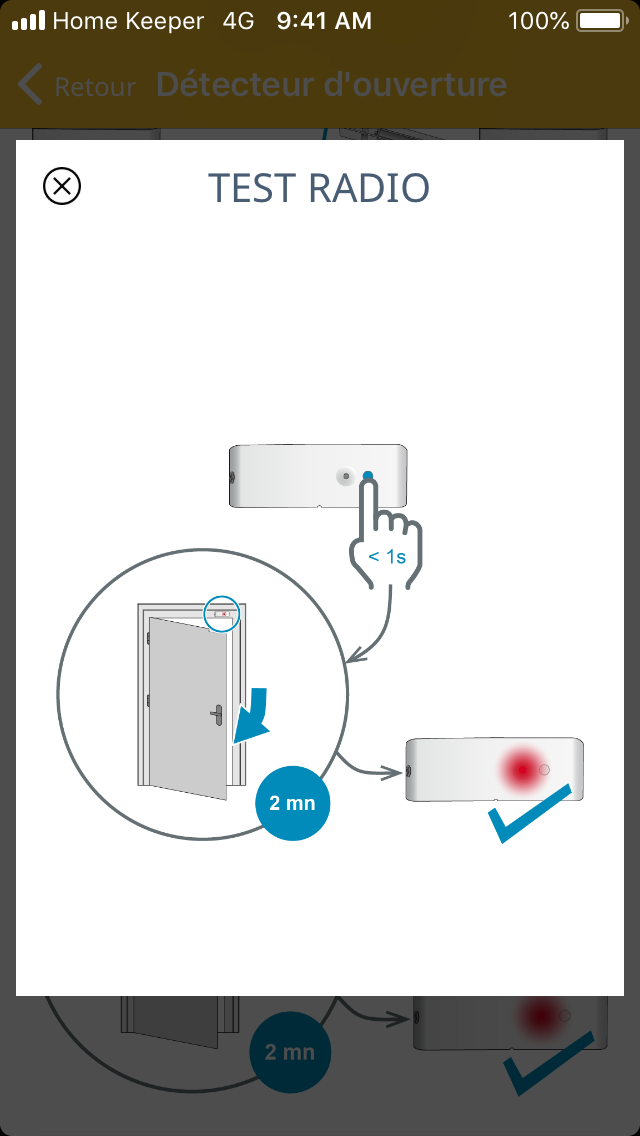 Home Keeper 4G 9:41 AM 100%

Retour Détecteur d'ouverture

TEST RADIO

< 1s

2 mn

2 mn